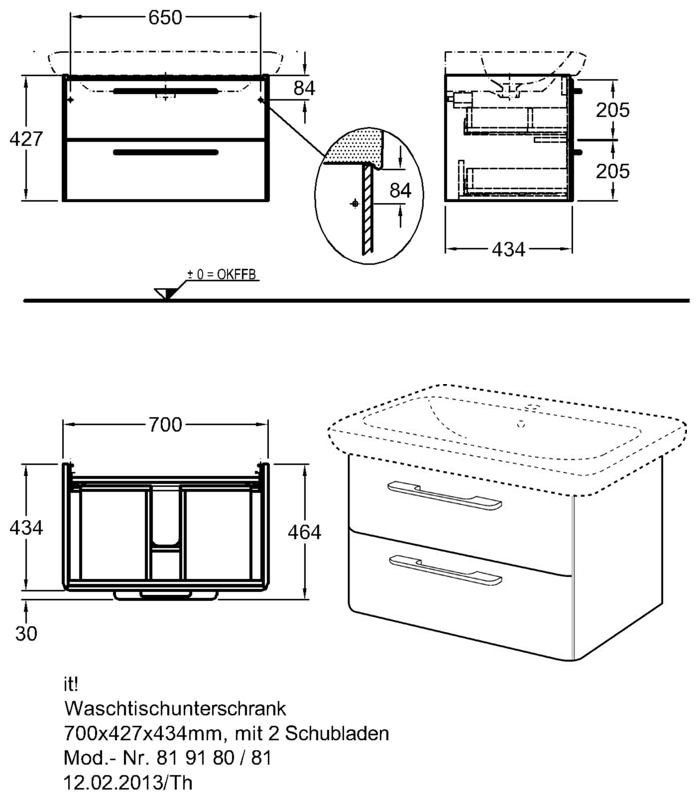 650

427

84

84

205

205

434

± 0 = OKFFB

700

434

464

30

it!
Waschtischunterschrank
700x427x434mm, mit 2 Schubladen
Mod.- Nr. 81 91 80 / 81
12.02.2013/Th