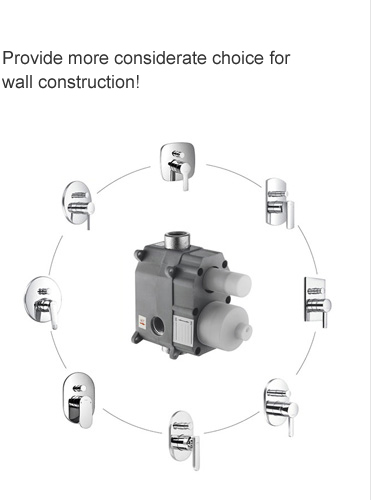 Provide more considerate choice for wall construction!