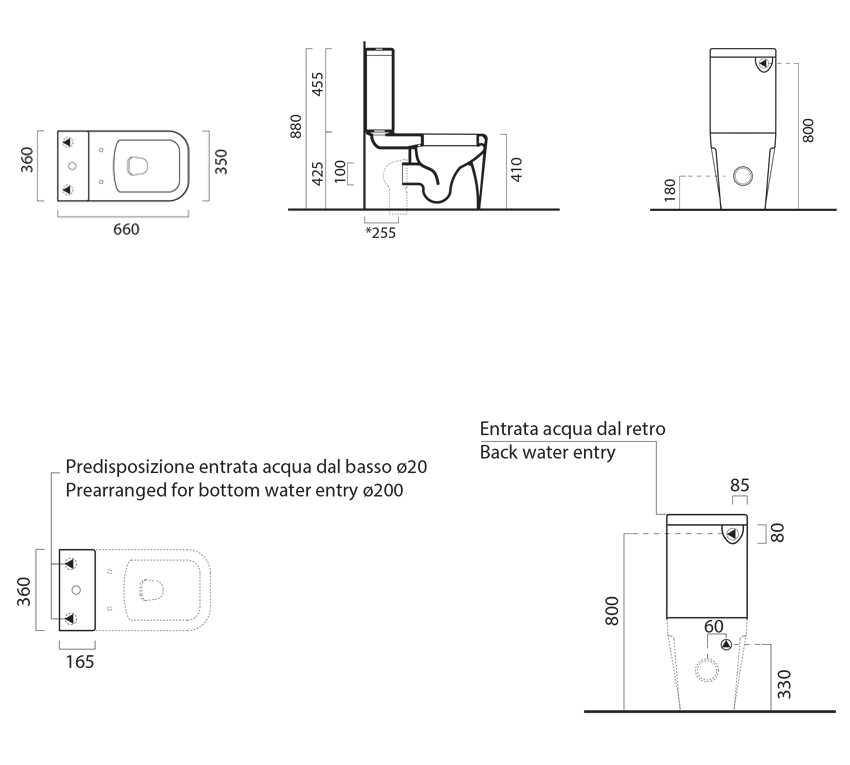 360
350
660

880
455
425
100
410
*255

800
180

Predisposizione entrata acqua dal basso ø20
Prearranged for bottom water entry ø200

360
165

Entrata acqua dal retro
Back water entry

85
80
800
60
330