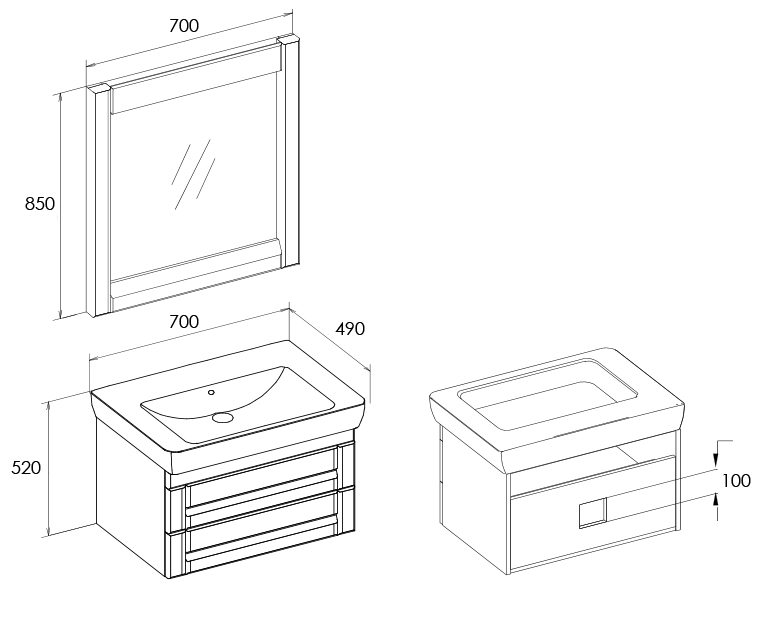 700

850

700

490

520

100