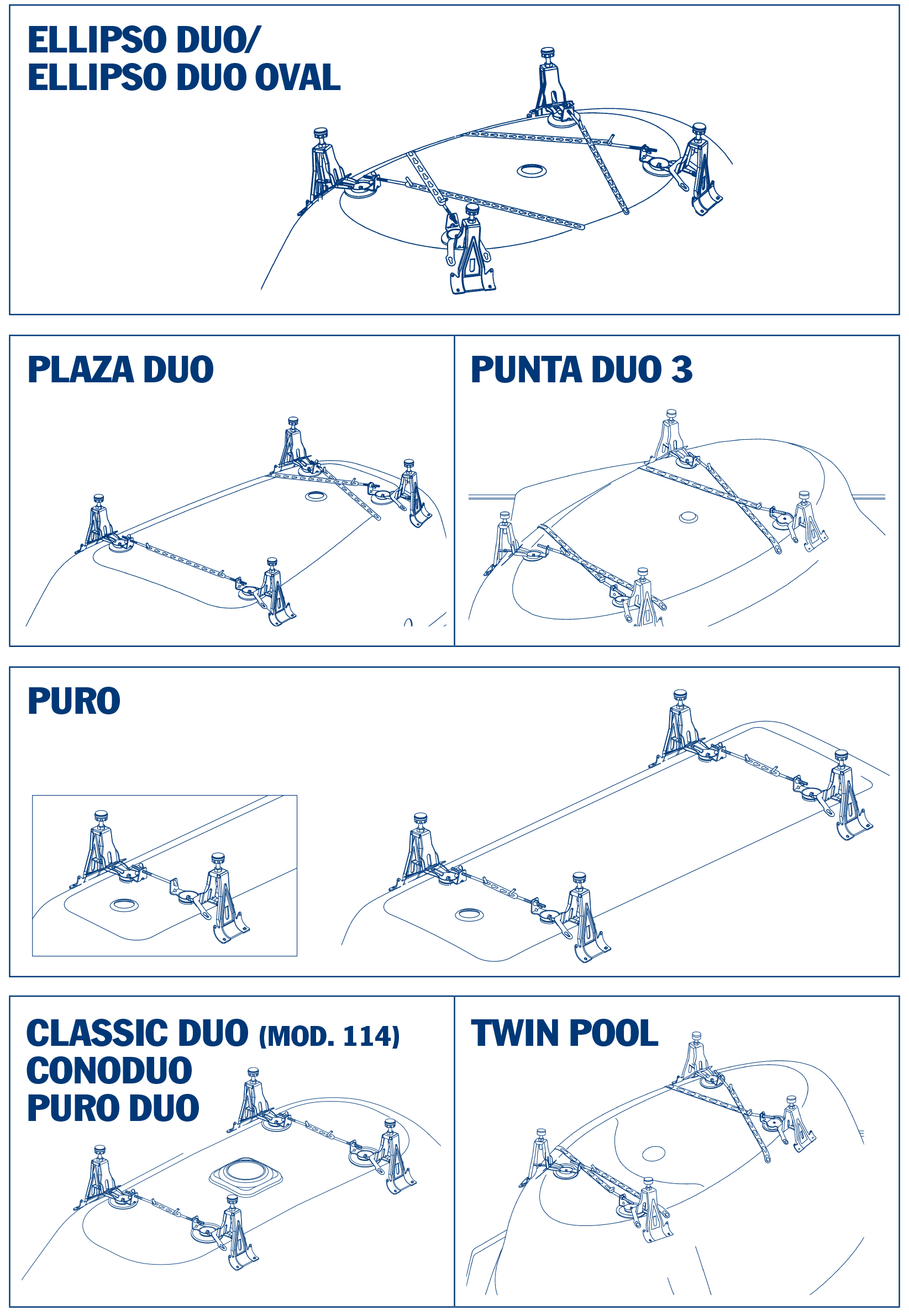 ELLIPSO DUO/
ELLIPSO DUO OVAL

PLAZA DUO

PUNTA DUO 3

PURO

CLASSIC DUO (MOD. 114)
CONODUO
PURO DUO

TWIN POOL