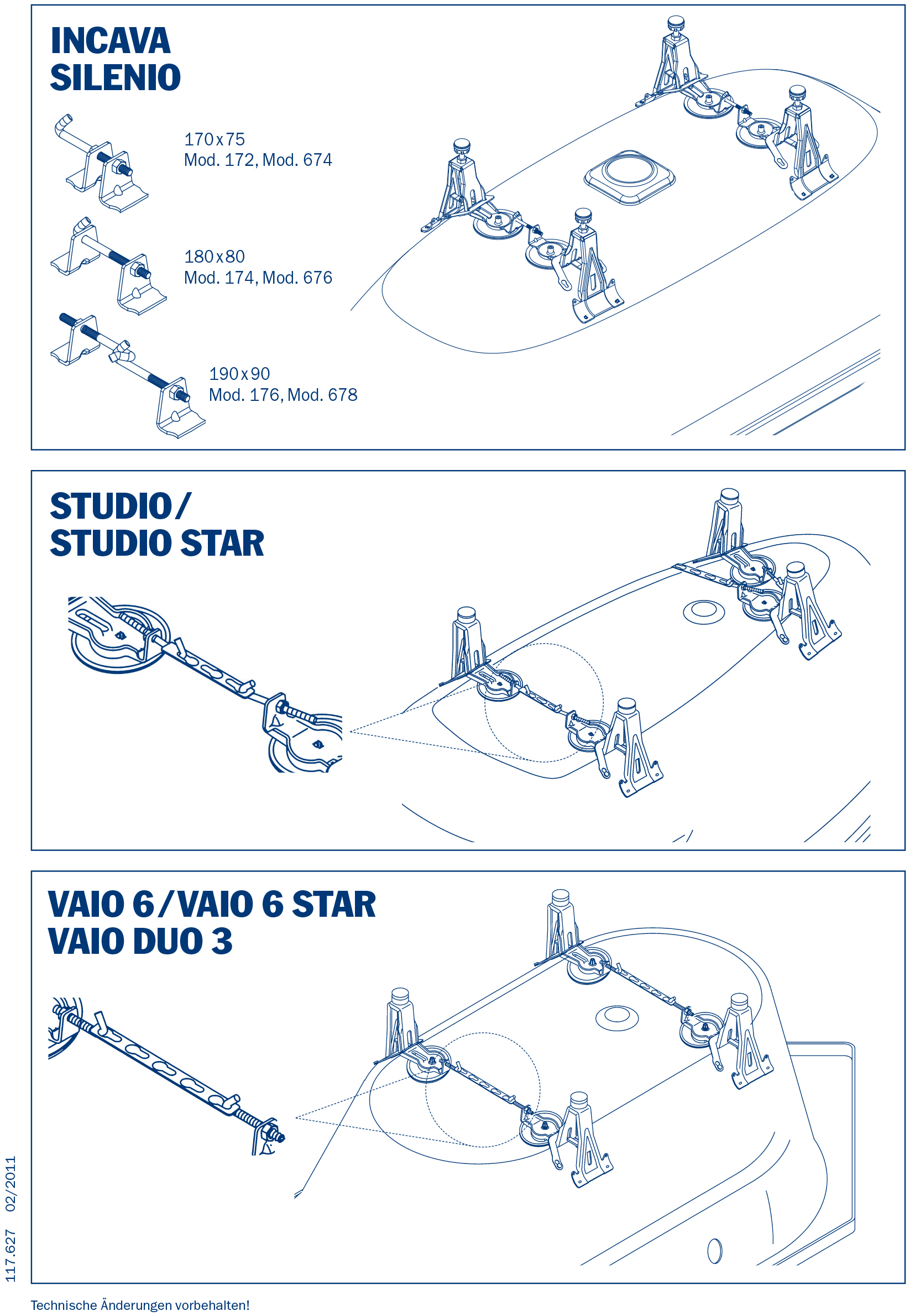 INCAVA
SILENIO

170 x 75
Mod. 172, Mod. 674

180 x 80
Mod. 174, Mod. 676

190 x 90
Mod. 176, Mod. 678

STUDIO /
STUDIO STAR

VAIO 6 / VAIO 6 STAR
VAIO DUO 3

117.627 02/2011

Technische Änderungen vorbehalten!