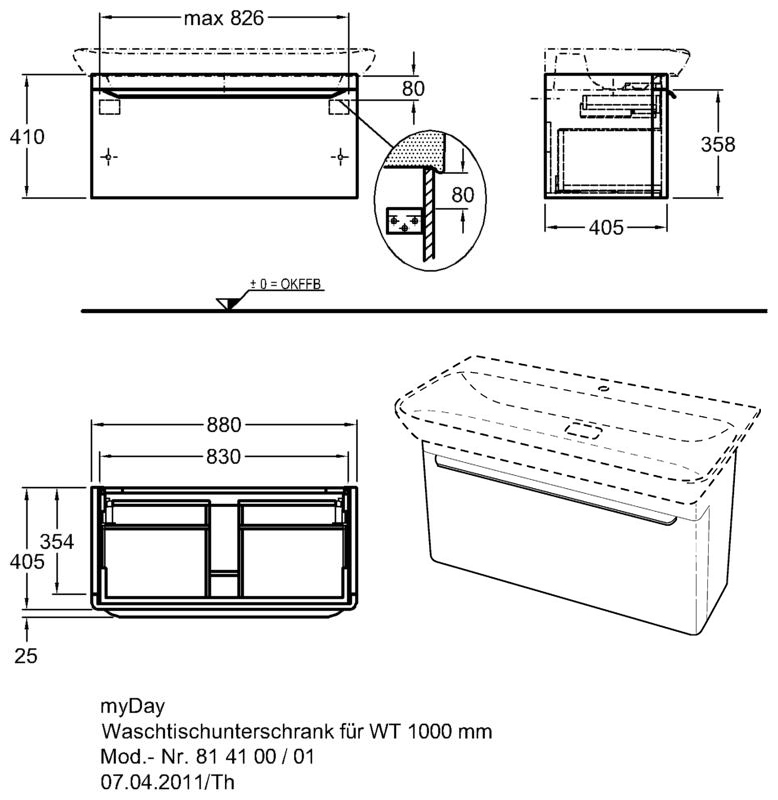 max 826

410

80

80

358

405

± 0 = OKFFB

880

830

354

405

25

myDay
Waschtischunterschrank für WT 1000 mm
Mod.- Nr. 81 41 00 / 01
07.04.2011/Th