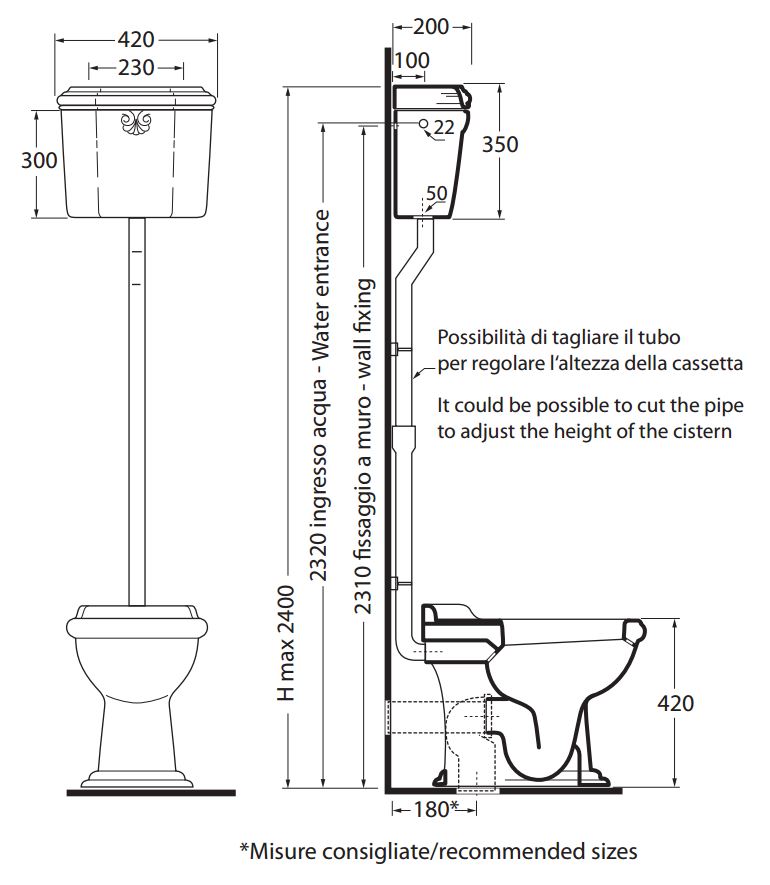 420
230
300
200
100
22
350
50
H max 2400
2320 ingresso acqua - Water entrance
2310 fissaggio a muro - wall fixing
Possibilità di tagliare il tubo per regolare l'altezza della cassetta

It could be possible to cut the pipe to adjust the height of the cistern
420
180*
*Misure consigliate/recommended sizes