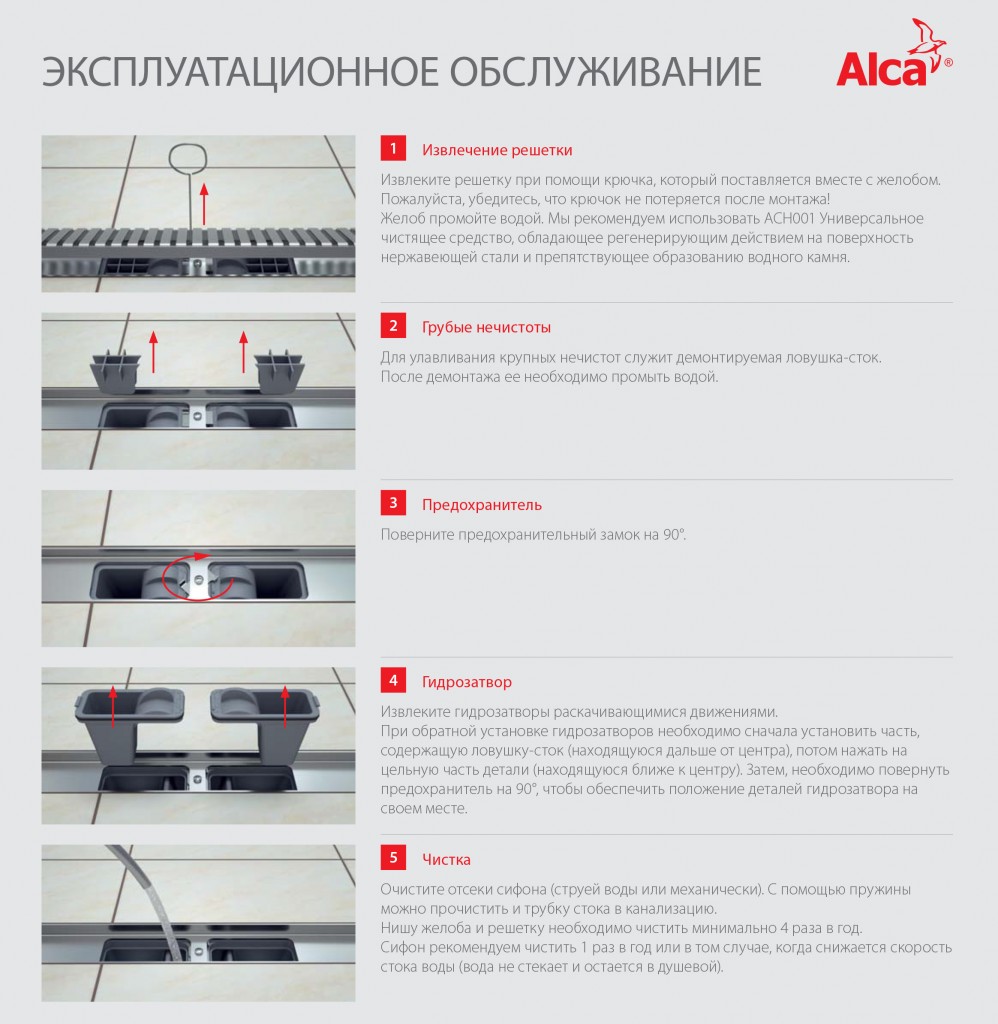 ЭКСПЛУАТАЦИОННОЕ ОБСЛУЖИВАНИЕ

Alca®

1 Извлечение решетки

Извлеките решетку при помощи крючка, который поставляется вместе с желобом. Пожалуйста, убедитесь, что крючок не потеряется после монтажа! Желоб промойте водой. Мы рекомендуем использовать ACH001 Универсальное чистящее средство, обладающее регенерирующим действием на поверхность нержавеющей стали и препятствующее образованию водного камня.

2 Грубые нечистоты

Для улавливания крупных нечистот служит демонтируемая ловушка-сток. После демонтажа ее необходимо промыть водой.

3 Предохранитель

Поверните предохранительный замок на 90°.

4 Гидрозатвор

Извлеките гидрозатворы раскачивающимися движениями. При обратной установке гидрозатворов необходимо сначала установить часть, содержащую ловушку-сток (находящуюся дальше от центра), потом нажать на цельную часть детали (находящуюся ближе к центру). Затем, необходимо повернуть предохранитель на 90°, чтобы обеспечить положение деталей гидрозатвора на своем месте.

5 Чистка

Очистите отсеки сифона (струей воды или механически). С помощью пружины можно прочистить и трубку стока в канализацию. Нишу желоба и решетку необходимо чистить минимально 4 раза в год. Сифон рекомендуем чистить 1 раз в год или в том случае, когда снижается скорость стока воды (вода не стекает и остается в душевой).