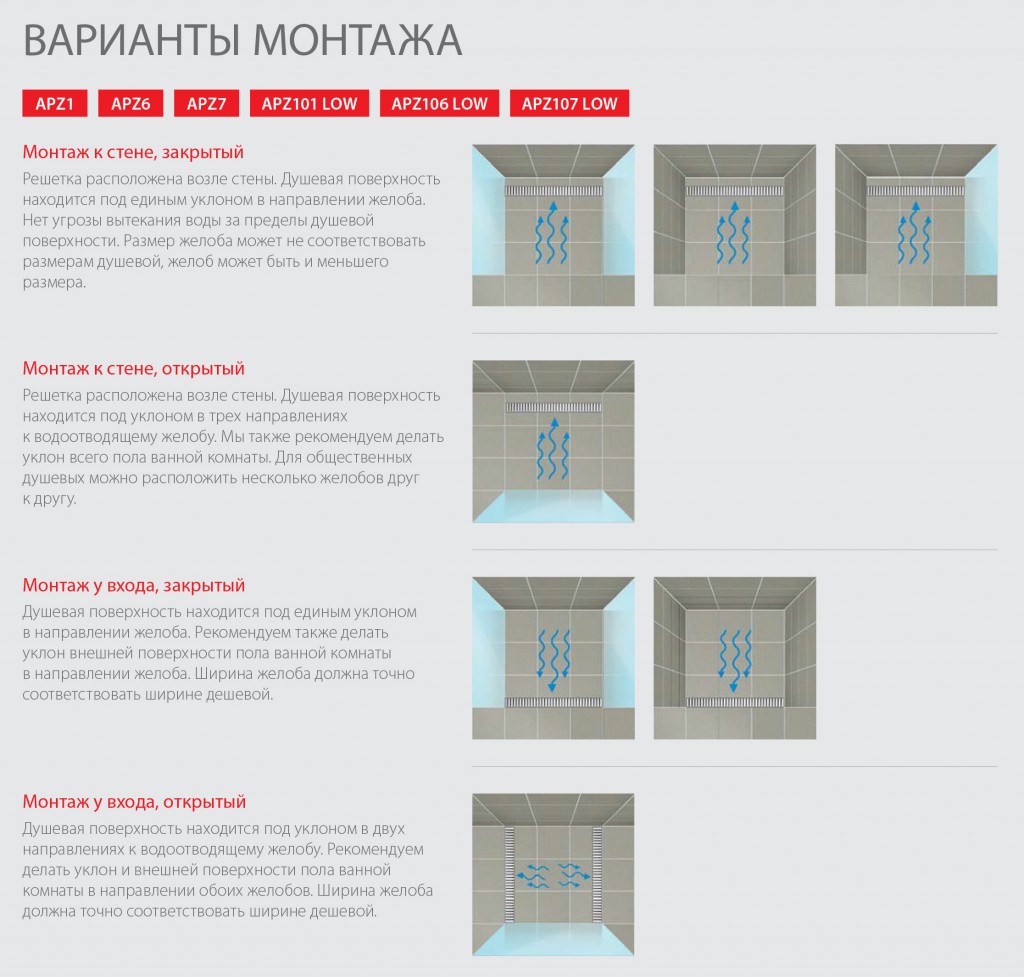 ВАРИАНТЫ МОНТАЖА

APZ1 APZ6 APZ7 APZ101 LOW APZ106 LOW APZ107 LOW

Монтаж к стене, закрытый
Решетка расположена возле стены. Душевая поверхность находится под единым уклоном в направлении желоба. Нет угрозы вытекания воды за пределы душевой поверхности. Размер желоба может не соответствовать размерам душевой, желоб может быть и меньшего размера.

Монтаж к стене, открытый
Решетка расположена возле стены. Душевая поверхность находится под уклоном в трех направлениях к водоотводящему желобу. Мы также рекомендуем делать уклон всего пола ванной комнаты. Для общественных душевых можно расположить несколько желобов друг к другу.

Монтаж у входа, закрытый
Душевая поверхность находится под единым уклоном в направлении желоба. Рекомендуем также делать уклон внешней поверхности пола ванной комнаты в направлении желоба. Ширина желоба должна точно соответствовать ширине дешевой.

Монтаж у входа, открытый
Душевая поверхность находится под уклоном в двух направлениях к водоотводящему желобу. Рекомендуем делать уклон и внешней поверхности пола ванной комнаты в направлении обоих желобов. Ширина желоба должна точно соответствовать ширине дешевой.